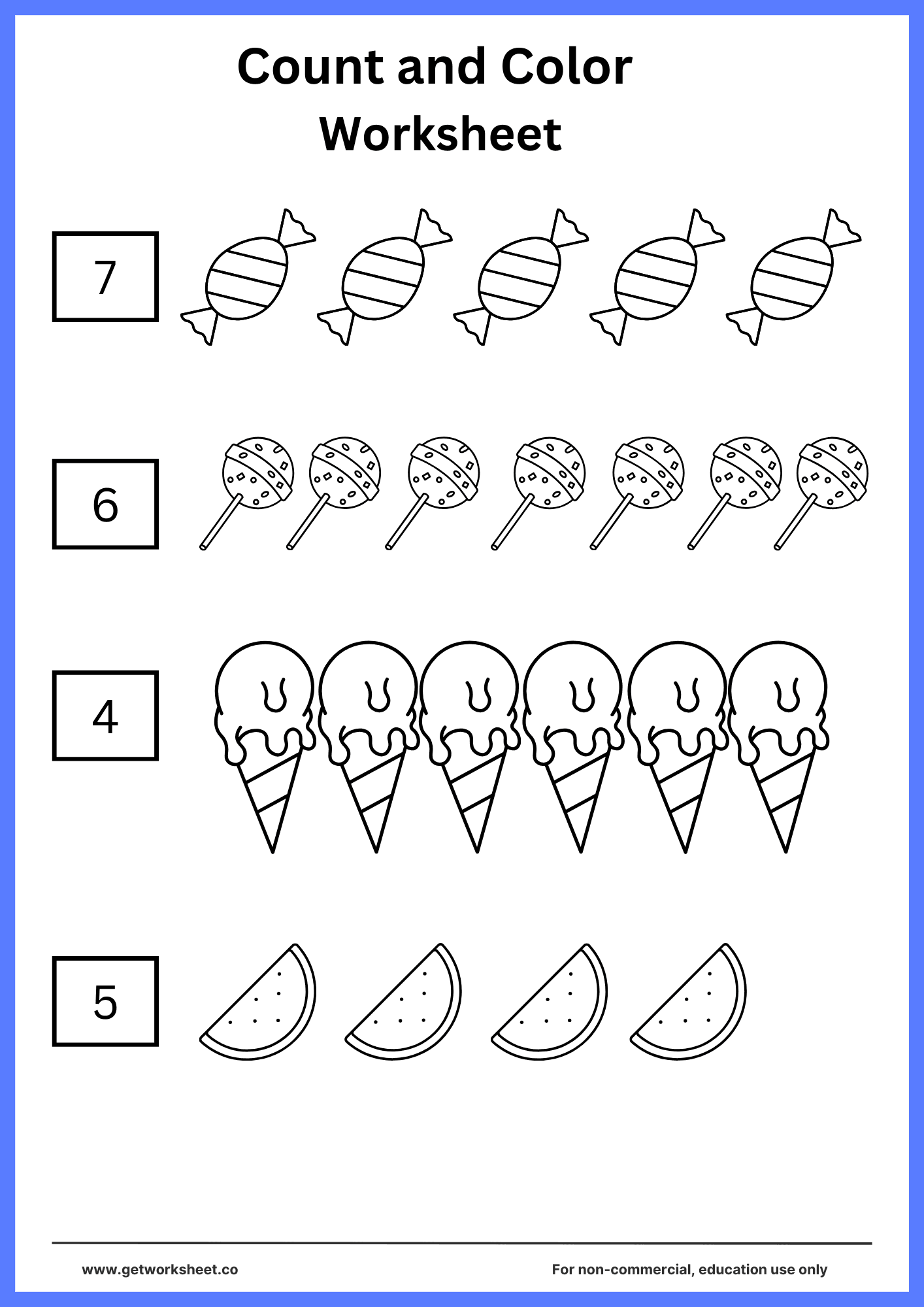 Count and Color Worksheet

7

6

4

5

www.getworksheet.co

For non-commercial, education use only